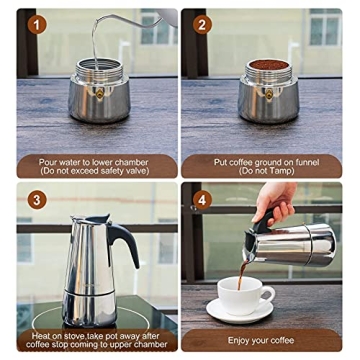 1

Pour water to lower chamber
(Do not exceed safety valve)

2

Put coffee ground on funnel
(Do not Tamp)

3

Heat on stove,take pot away after coffee stop coming to upper chamber

4

Enjoy your coffee