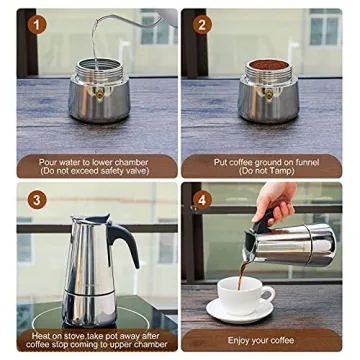 1

Pour water to lower chamber
(Do not exceed safety valve)

2

Put coffee ground on funnel
(Do not Tamp)

3

Heat on stove,take pot away after coffee stop coming to upper chamber

4

Enjoy your coffee