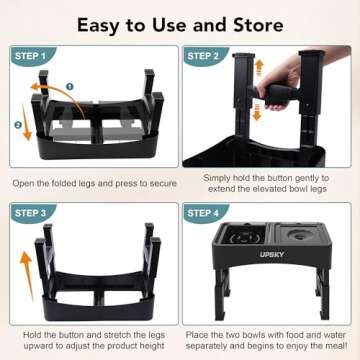 Easy to Use and Store

STEP 1

1

2

Open the folded legs and press to secure

STEP 2

Simply hold the button gently to extend the elevated bowl legs

STEP 3

Hold the button and stretch the legs upward to adjust the product height

STEP 4

UPSKY

Place the two bowls with food and water separately and begins to enjoy the meal!