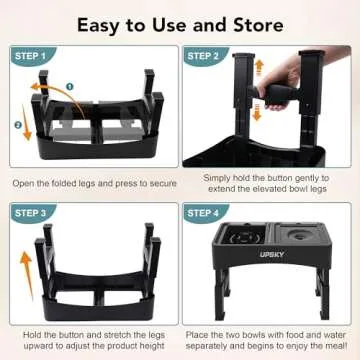 Easy to Use and Store

STEP 1

1

2

Open the folded legs and press to secure

STEP 2

Simply hold the button gently to extend the elevated bowl legs

STEP 3

Hold the button and stretch the legs upward to adjust the product height

STEP 4

UPSKY

Place the two bowls with food and water separately and begins to enjoy the meal!