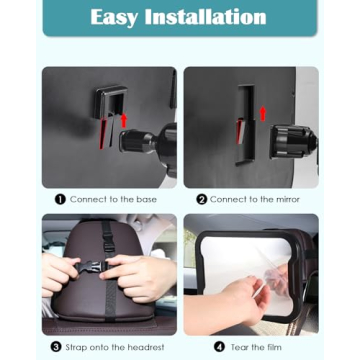 Easy Installation

1 Connect to the base

2 Connect to the mirror

3 Strap onto the headrest

4 Tear the film