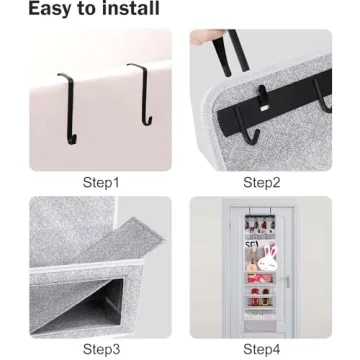 Easy to install

Step1

Step2

Step3

Step4