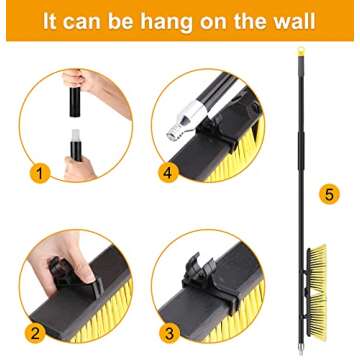 It can be hang on the wall

1

4

5

2

3