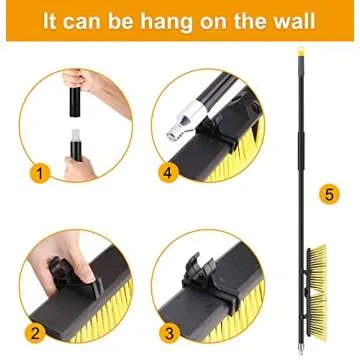 It can be hang on the wall

1

4

5

2

3