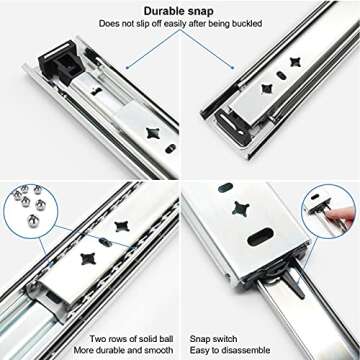 Durable snap
Does not slip off easily after being buckled

Two rows of solid ball
More durable and smooth

Snap switch
Easy to disassemble