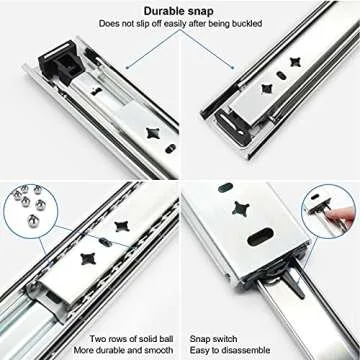 Durable snap
Does not slip off easily after being buckled

Two rows of solid ball
More durable and smooth

Snap switch
Easy to disassemble