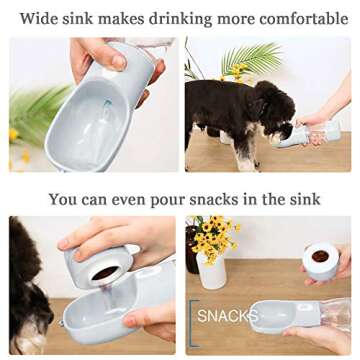 Wide sink makes drinking more comfortable

You can even pour snacks in the sink

SNACKS