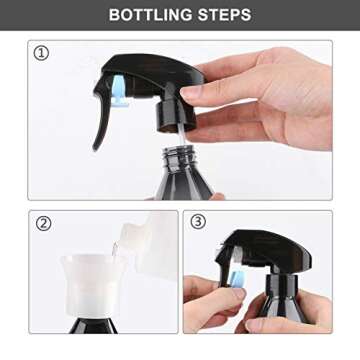 BOTTLING STEPS

①

②

③