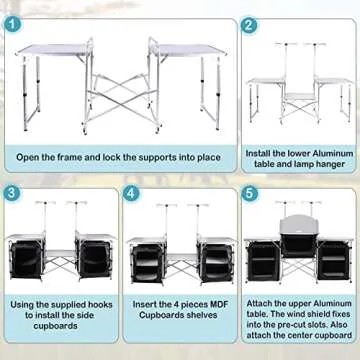 1

Open the frame and lock the supports into place

2

Install the lower Aluminum table and lamp hanger

3

Using the supplied hooks to install the side cupboards

4

Insert the 4 pieces MDF Cupboards shelves

5

Attach the upper Aluminum table. The wind shield fixes into the pre-cut slots. Also attach the center cupboard