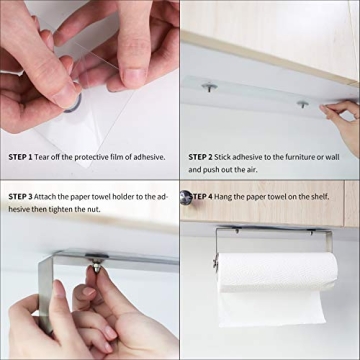 STEP 1 Tear off the protective film of adhesive.

STEP 2 Stick adhesive to the furniture or wall and push out the air.

STEP 3 Attach the paper towel holder to the adhesive then tighten the nut.

STEP 4 Hang the paper towel on the shelf.