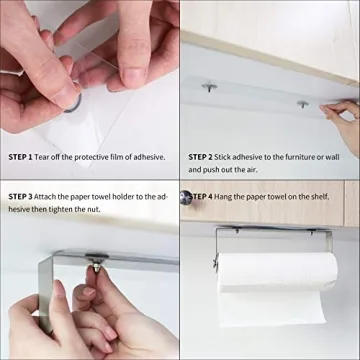 STEP 1 Tear off the protective film of adhesive.

STEP 2 Stick adhesive to the furniture or wall and push out the air.

STEP 3 Attach the paper towel holder to the adhesive then tighten the nut.

STEP 4 Hang the paper towel on the shelf.