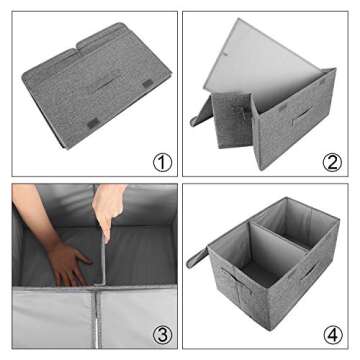 ①

②

③

④