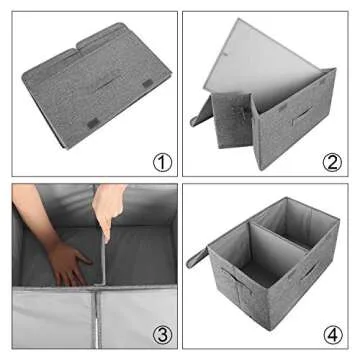 ①

②

③

④