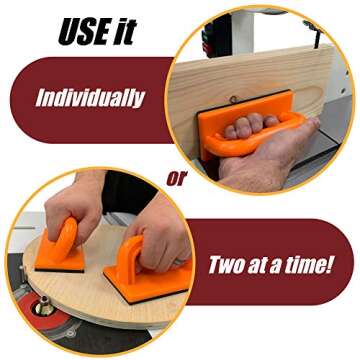 USE it

Individually

or

Two at a time!