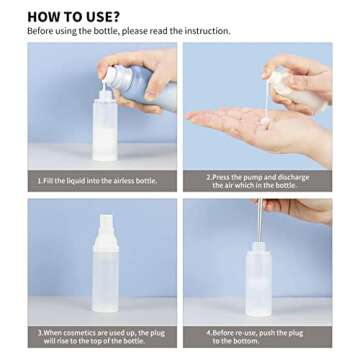 HOW TO USE?
Before using the bottle, please read the instruction.

1.Fill the liquid into the airless bottle.

2.Press the pump and discharge the air which in the bottle.

3.When cosmetics are used up, the plug will rise to the top of the bottle.

4.Before re-use, push the plug to the bottom.