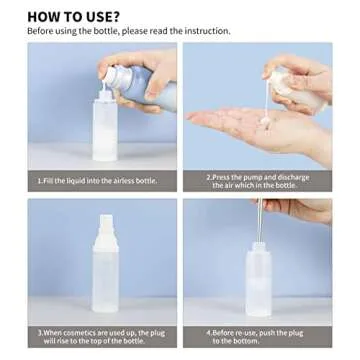 HOW TO USE?
Before using the bottle, please read the instruction.

1.Fill the liquid into the airless bottle.

2.Press the pump and discharge the air which in the bottle.

3.When cosmetics are used up, the plug will rise to the top of the bottle.

4.Before re-use, push the plug to the bottom.