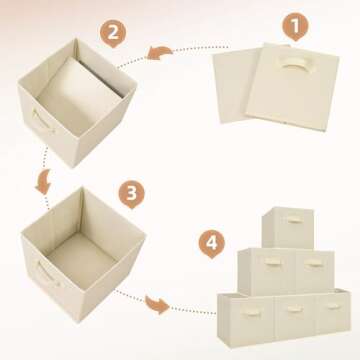 2

1

3

4