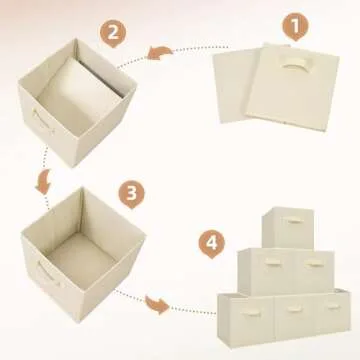 1
2
3
4