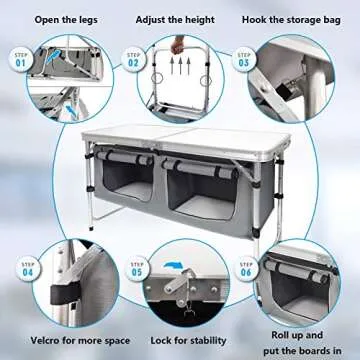 Open the legs

Adjust the height

Hook the storage bag

STEP 01

STEP 02

STEP 03

STEP 04

STEP 05

STEP 06

Velcro for more space

Lock for stability

Roll up and put the boards in