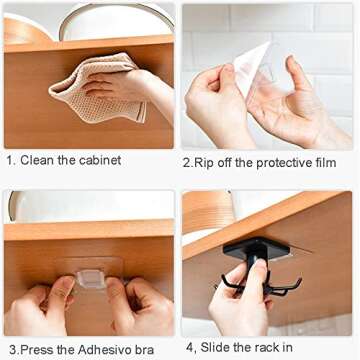 1. Clean the cabinet

2.Rip off the protective film

3.Press the Adhesivo bra

4, Slide the rack in