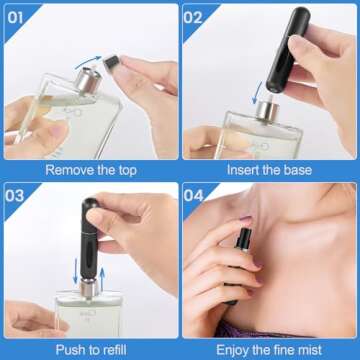 01

Remove the top

02

Insert the base

03

Push to refill

04

Enjoy the fine mist