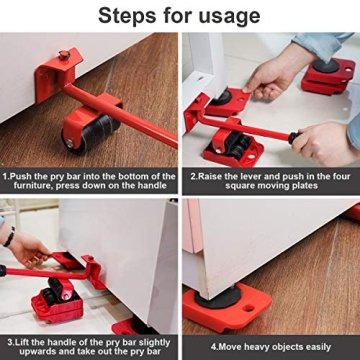 Steps for usage

1.Push the pry bar into the bottom of the furniture, press down on the handle

2.Raise the lever and push in the four square moving plates

3.Lift the handle of the pry bar slightly upwards and take out the pry bar

4.Move heavy objects easily