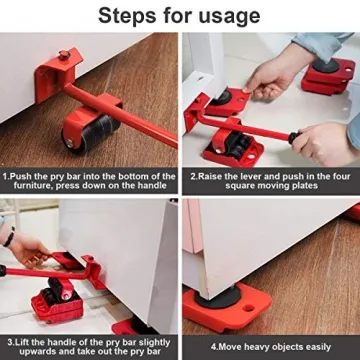 Steps for usage

1.Push the pry bar into the bottom of the furniture, press down on the handle

2.Raise the lever and push in the four square moving plates

3.Lift the handle of the pry bar slightly upwards and take out the pry bar

4.Move heavy objects easily