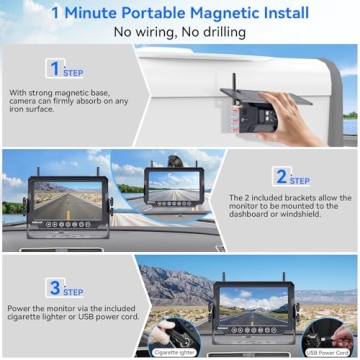 1 Minute Portable Magnetic Install
No wiring, No drilling

1 STEP
With strong magnetic base, camera can firmly absorb on any iron surface.

2 STEP
The 2 included brackets allow the monitor to be mounted to the dashboard or windshield.

3 STEP
Power the monitor via the included cigarette lighter or USB power cord.

Cigarette lighter
USB Power Cord