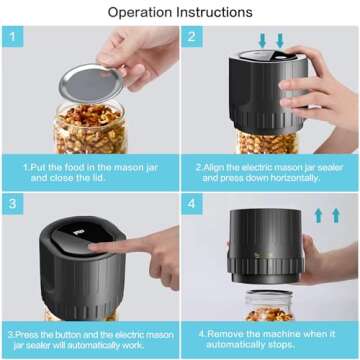 Operation Instructions

1

1.Put the food in the mason jar and close the lid.

2

2.Align the electric mason jar sealer and press down horizontally.

3

3.Press the button and the electric mason jar sealer will automatically work.

4

4.Remove the machine when it automatically stops.