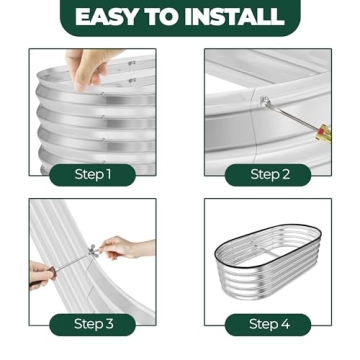 EASY TO INSTALL

Step 1

Step 2

Step 3

Step 4