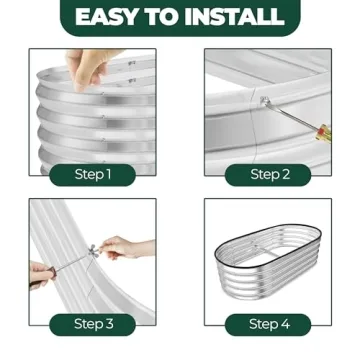 EASY TO INSTALL

Step 1

Step 2

Step 3

Step 4