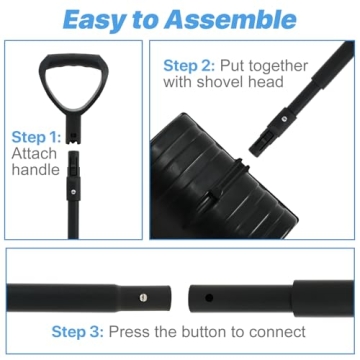 Easy to Assemble

Step 1: Attach handle

Step 2: Put together with shovel head

Step 3: Press the button to connect