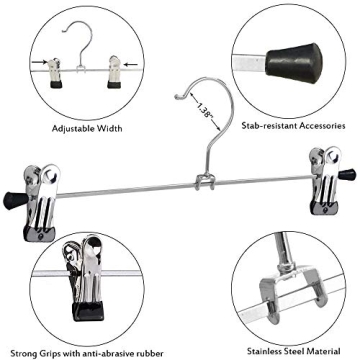 Adjustable Width

Stab-resistant Accessories

1.38"

Strong Grips with anti-abrasive rubber

Stainless Steel Material