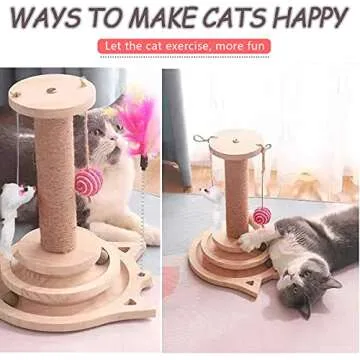 WAYS TO MAKE CATS HAPPY

Let the cat exercise, more fun