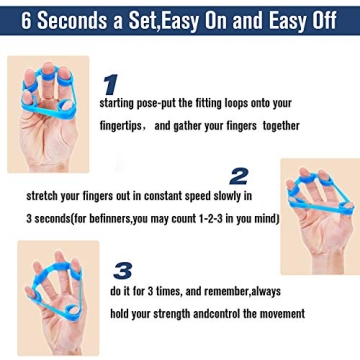 6 Seconds a Set,Easy On and Easy Off

1

starting pose-put the fitting loops onto your fingertips， and gather your fingers together

2

stretch your fingers out in constant speed slowly in 3 seconds(for befinners,you may count 1-2-3 in you mind)

3

do it for 3 times, and remember,always hold your strength andcontrol the movement