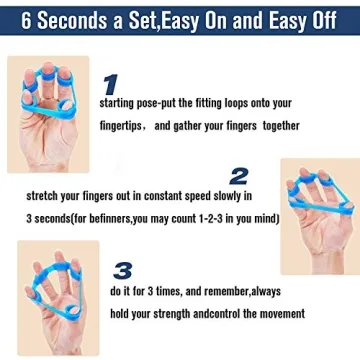 6 Seconds a Set,Easy On and Easy Off

1
starting pose-put the fitting loops onto your fingertips， and gather your fingers together

2
stretch your fingers out in constant speed slowly in 3 seconds(for befinners,you may count 1-2-3 in you mind)

3
do it for 3 times, and remember,always hold your strength andcontrol the movement