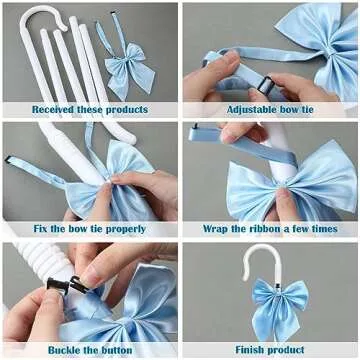 Received these products

Adjustable bow tie

Fix the bow tie properly

Wrap the ribbon a few times

Buckle the button

Finish product