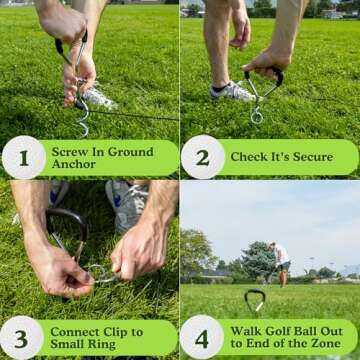 1 Screw In Ground Anchor

2 Check It's Secure

3 Connect Clip to Small Ring

4 Walk Golf Ball Out to End of the Zone