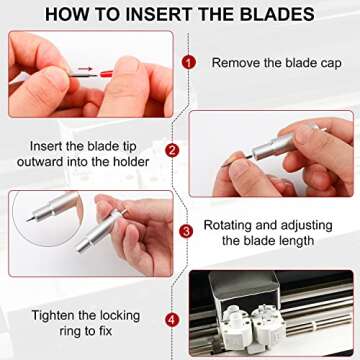 HOW TO INSERT THE BLADES

1 Remove the blade cap

Insert the blade tip outward into the holder 2

3 Rotating and adjusting the blade length

Tighten the locking ring to fix 4