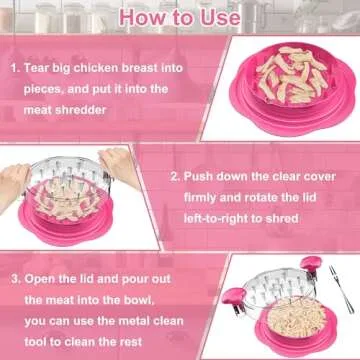 How to Use

1. Tear big chicken breast into pieces, and put it into the meat shredder

2. Push down the clear cover firmly and rotate the lid left-to-right to shred

3. Open the lid and pour out the meat into the bowl, you can use the metal clean tool to clean the rest