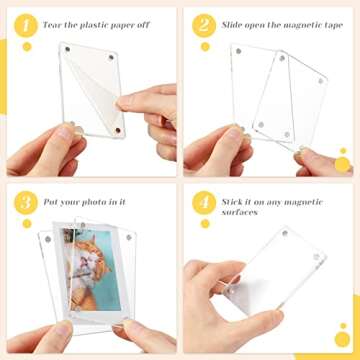 1 Tear the plastic paper off

2 Slide open the magnetic tape

3 Put your photo in it

4 Stick it on any magnetic surfaces