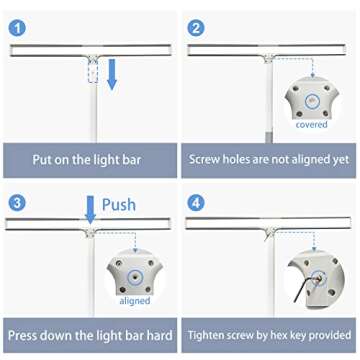 1

Put on the light bar

2

covered

Screw holes are not aligned yet

3

Push

aligned

Press down the light bar hard

4

Tighten screw by hex key provided