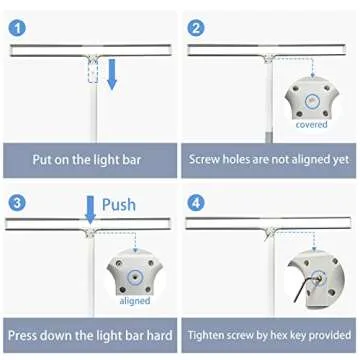 1

Put on the light bar

2

covered

Screw holes are not aligned yet

3

Push

aligned

Press down the light bar hard

4

Tighten screw by hex key provided