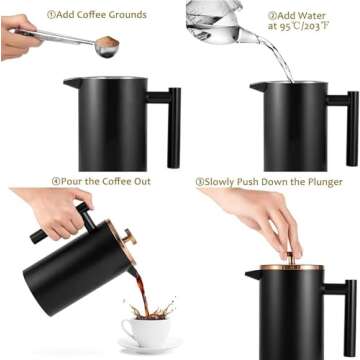 ①Add Coffee Grounds

②Add Water at 95℃/203℉

④Pour the Coffee Out

③Slowly Push Down the Plunger