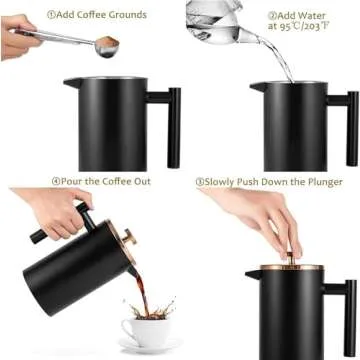 ①Add Coffee Grounds

②Add Water at 95℃/203℉

④Pour the Coffee Out

③Slowly Push Down the Plunger