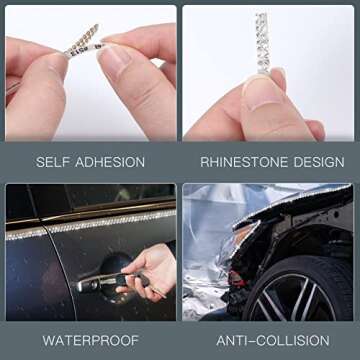 SELF ADHESION

RHINESTONE DESIGN

WATERPROOF

ANTI-COLLISION