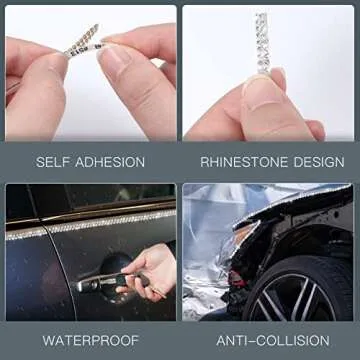 SELF ADHESION

RHINESTONE DESIGN

WATERPROOF

ANTI-COLLISION