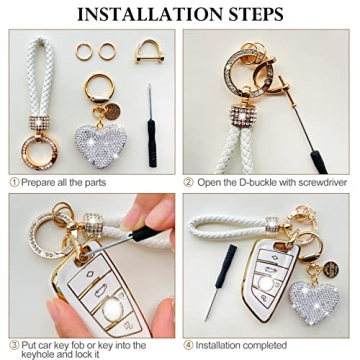 INSTALLATION STEPS

① Prepare all the parts

② Open the D-buckle with screwdriver

③ Put car key fob or key into the keyhole and lock it

④ Installation completed