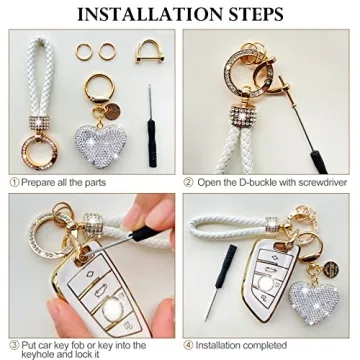 INSTALLATION STEPS

① Prepare all the parts

② Open the D-buckle with screwdriver

③ Put car key fob or key into the keyhole and lock it

④ Installation completed