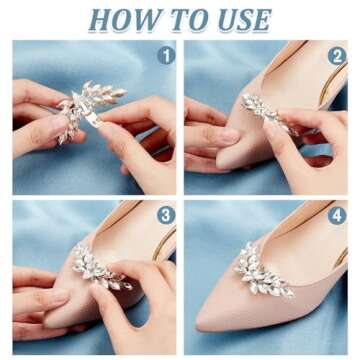 HOW TO USE

1

2

3

4